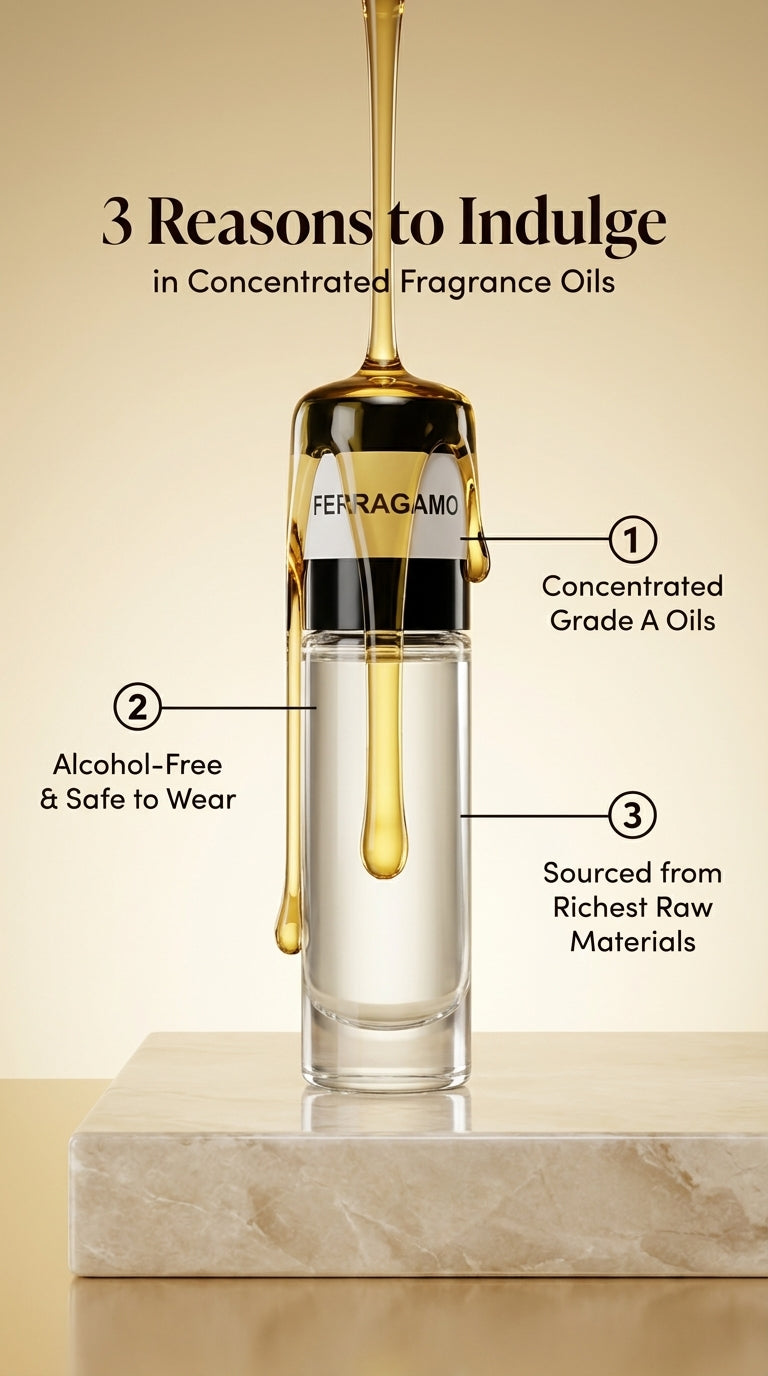 3 Reasons to Indulge
in Concentrated Fragrance Oils

FERRAGAMO

1
Concentrated Grade A Oils

2
Alcohol-Free & Safe to Wear

3
Sourced from Richest Raw Materials